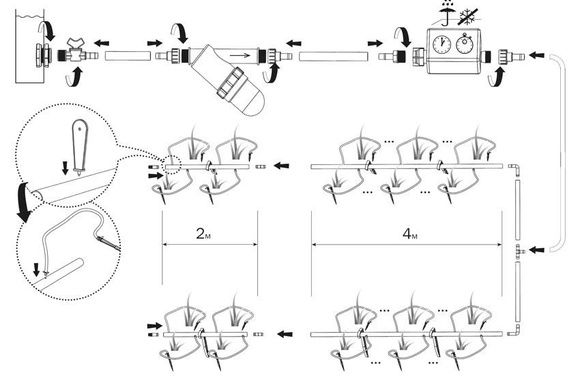 2м

4м